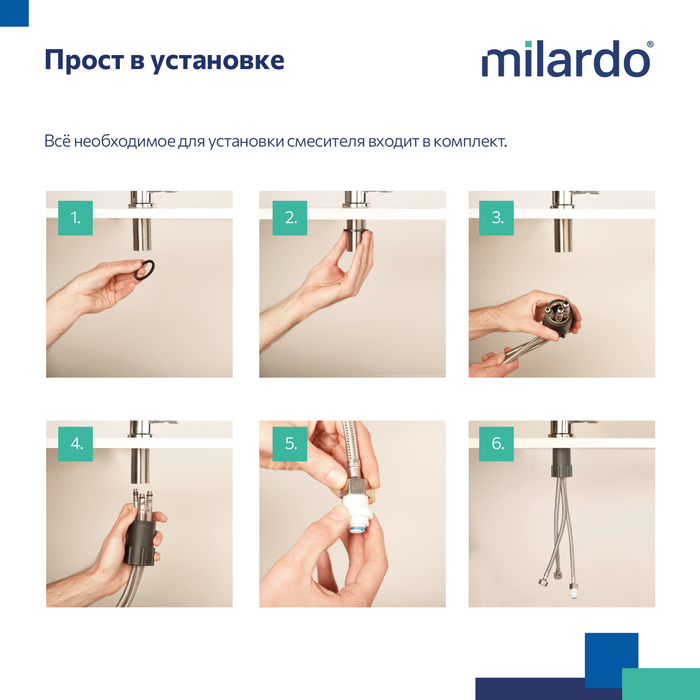 Прост в установке

milardo®

Всё необходимое для установки смесителя входит в комплект.

1.

2.

3.

4.

5.

6.